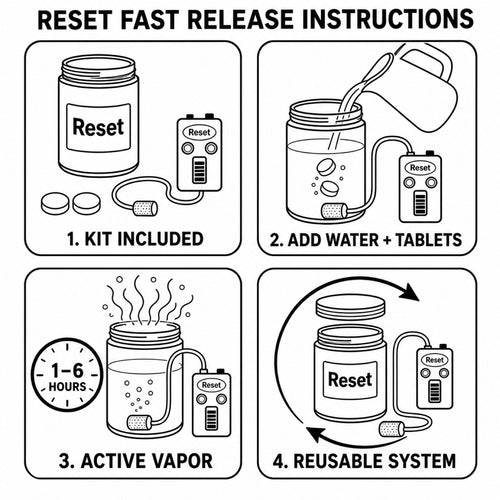 RESET FAST RELEASE INSTRUCTIONS

Reset

Reset

1. KIT INCLUDED

Reset

2. ADD WATER + TABLETS

1–6 HOURS

Reset

3. ACTIVE VAPOR

Reset

Reset

4. REUSABLE SYSTEM